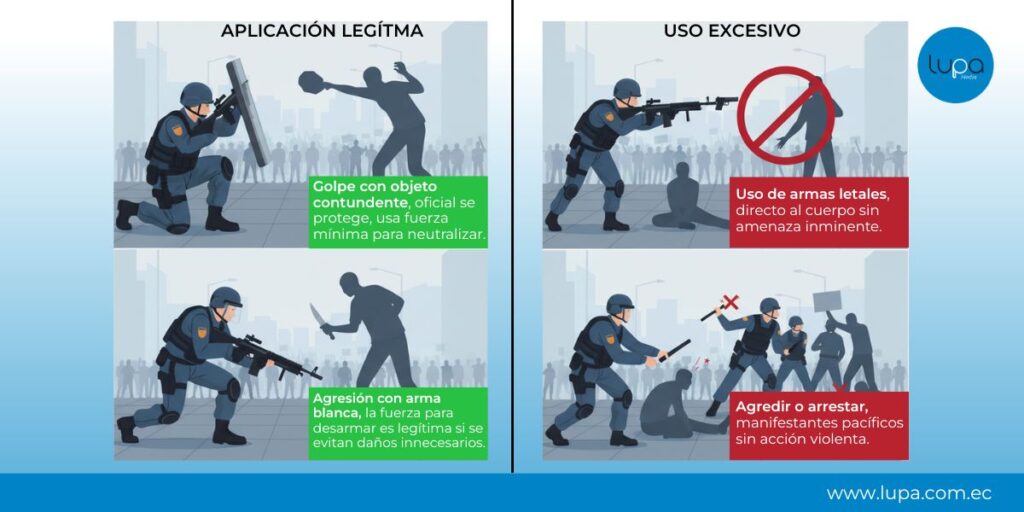 APLICACIÓN LEGÍTMA

Golpe con objeto contundente, oficial se protege, usa fuerza mínima para neutralizar.

Agresión con arma blanca, la fuerza para desarmar es legítima si se evitan daños innecesarios.

USO EXCESIVO

lupa media

Uso de armas letales, directo al cuerpo sin amenaza inminente.

Agredir o arrestar, manifestantes pacíficos sin acción violenta.

www.lupa.com.ec