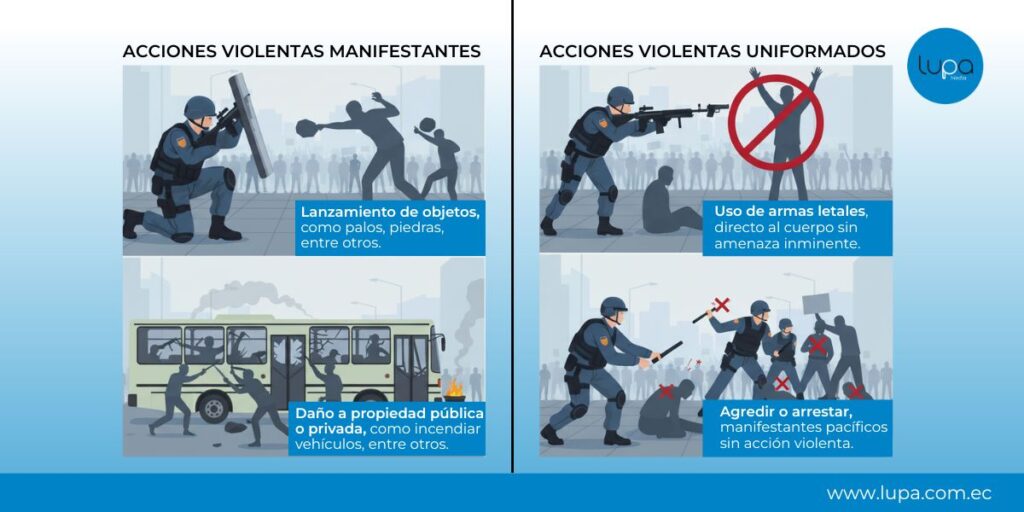 ACCIONES VIOLENTAS MANIFESTANTES

Lanzamiento de objetos, como palos, piedras, entre otros.

Daño a propiedad pública o privada, como incendiar vehículos, entre otros.

ACCIONES VIOLENTAS UNIFORMADOS

lupa media

Uso de armas letales, directo al cuerpo sin amenaza inminente.

Agredir o arrestar, manifestantes pacíficos sin acción violenta.

www.lupa.com.ec